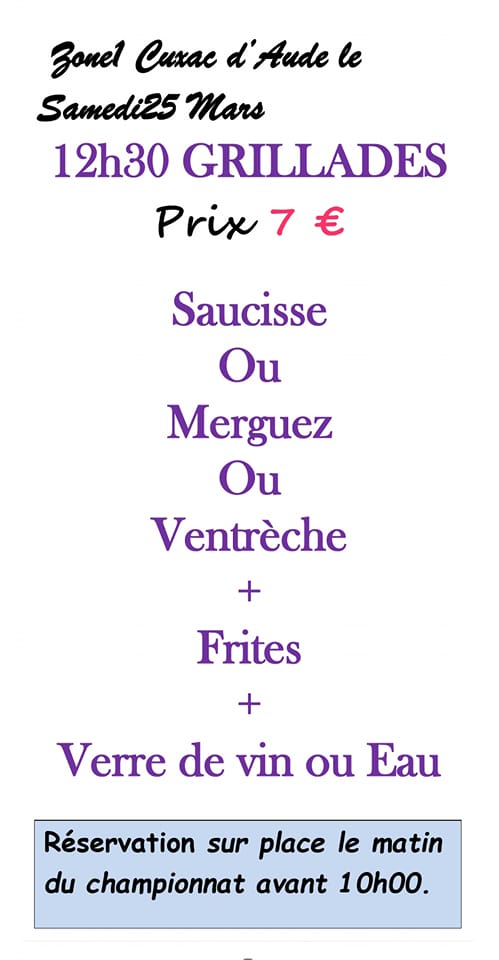 Zone1 Cuxac d'Aude le Samedi25 Mars

12h30 GRILLADES

Prix 7 €

Saucisse
Ou
Merguez
Ou
Ventrèche
+
Frites
+
Verre de vin ou Eau

Réservation sur place le matin du championnat avant 10h00.