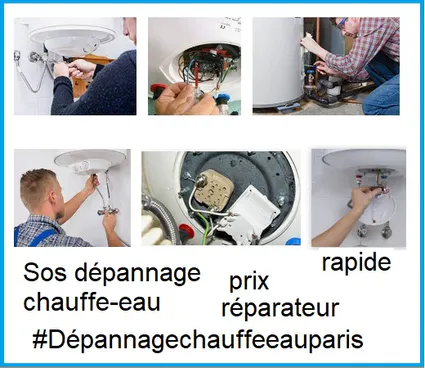 Sos dépannage chauffe-eau

prix réparateur

rapide

#Dépannagechauffeeauparis