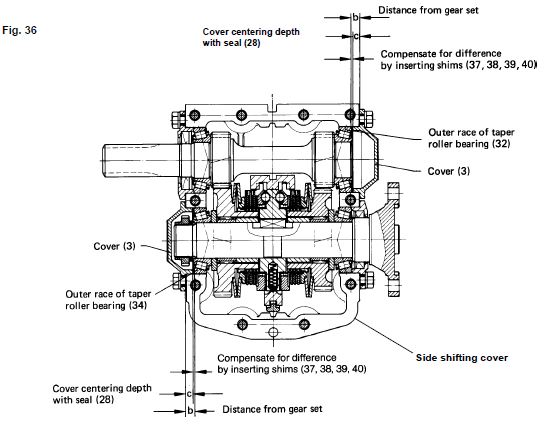 Fig. 36

Distance from gear set

b

Cover centering depth with seal (28)

c

Compensate for difference by inserting shims (37, 38, 39, 40)

Outer race of taper roller bearing (32)

Cover (3)

Cover (3)

Outer race of taper roller bearing (34)

Side shifting cover

Compensate for difference by inserting shims (37, 38, 39, 40)

Cover centering depth with seal (28)

c

b

Distance from gear set