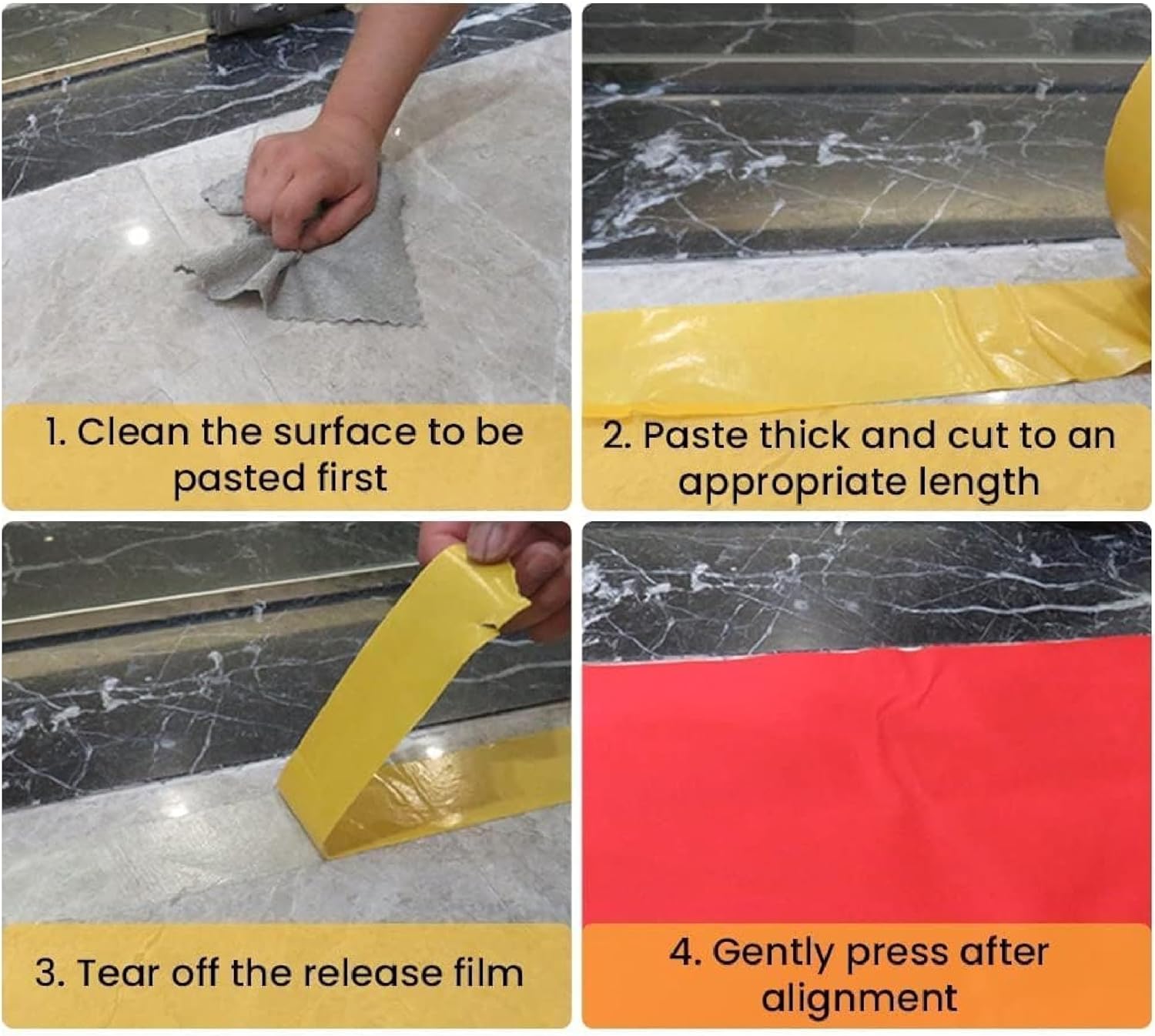 1. Clean the surface to be pasted first

2. Paste thick and cut to an appropriate length

3. Tear off the release film

4. Gently press after alignment