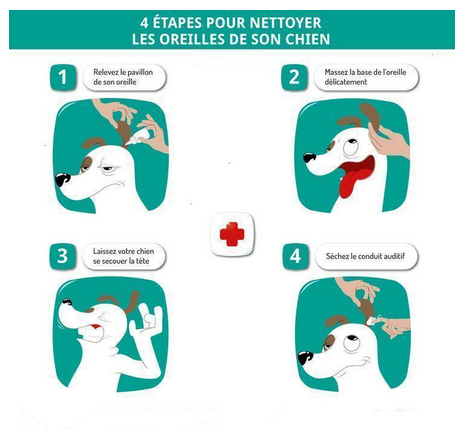 4 ÉTAPES POUR NETTOYER LES OREILLES DE SON CHIEN

1

Relevez le pavillon de son oreille

2

Massez la base de l'oreille délicatement

3

Laissez votre chien se secouer la tête

4

Séchez le conduit auditif