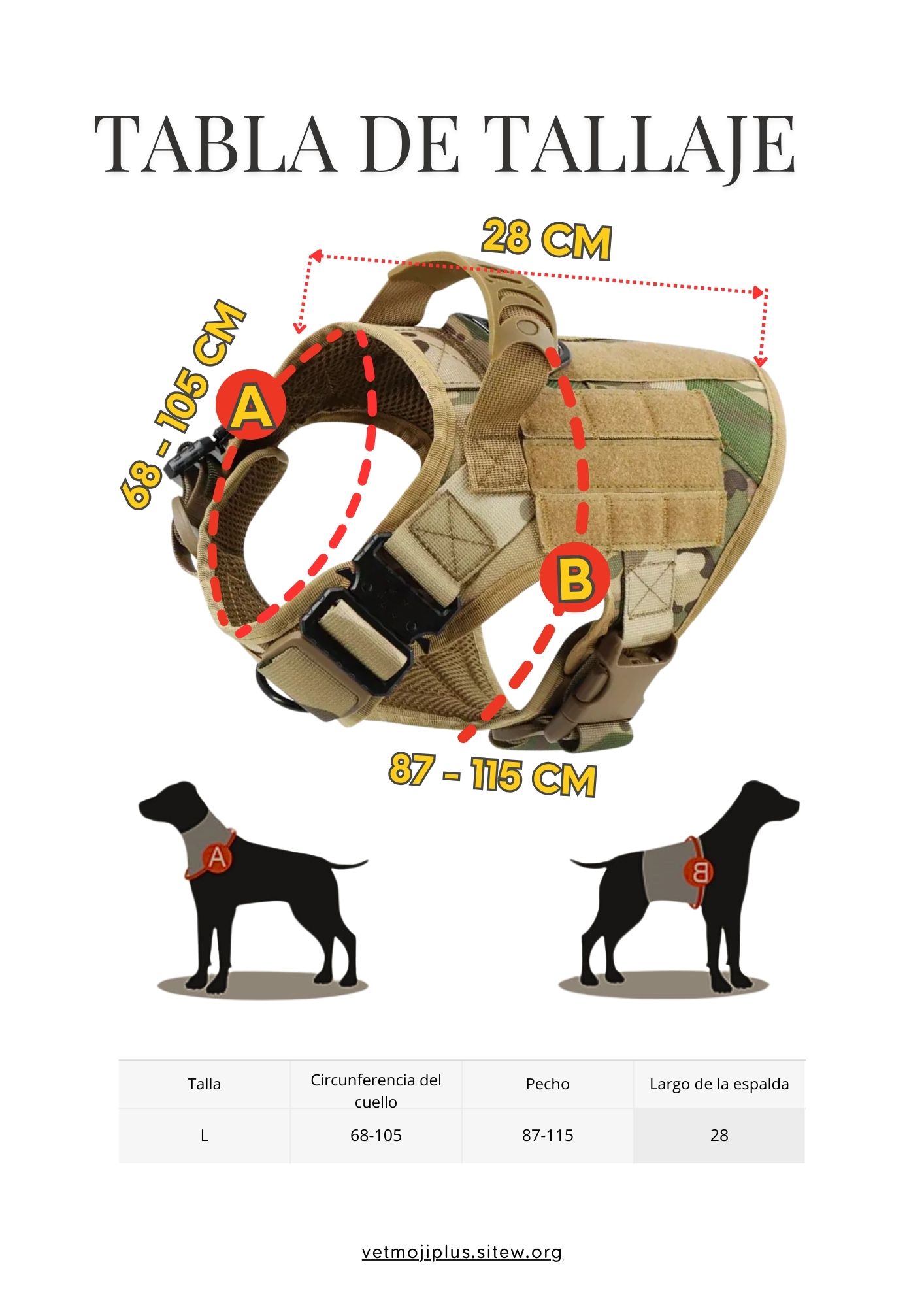 TABLA DE TALLAJE

28 CM

68 - 105 CM

A

B

87 - 115 CM

A

B

| Talla | Circunferencia del cuello | Pecho | Largo de la espalda |
|---|---|---|---|
| L | 68-105 | 87-115 | 28 |

vetmojiplus.sitew.org