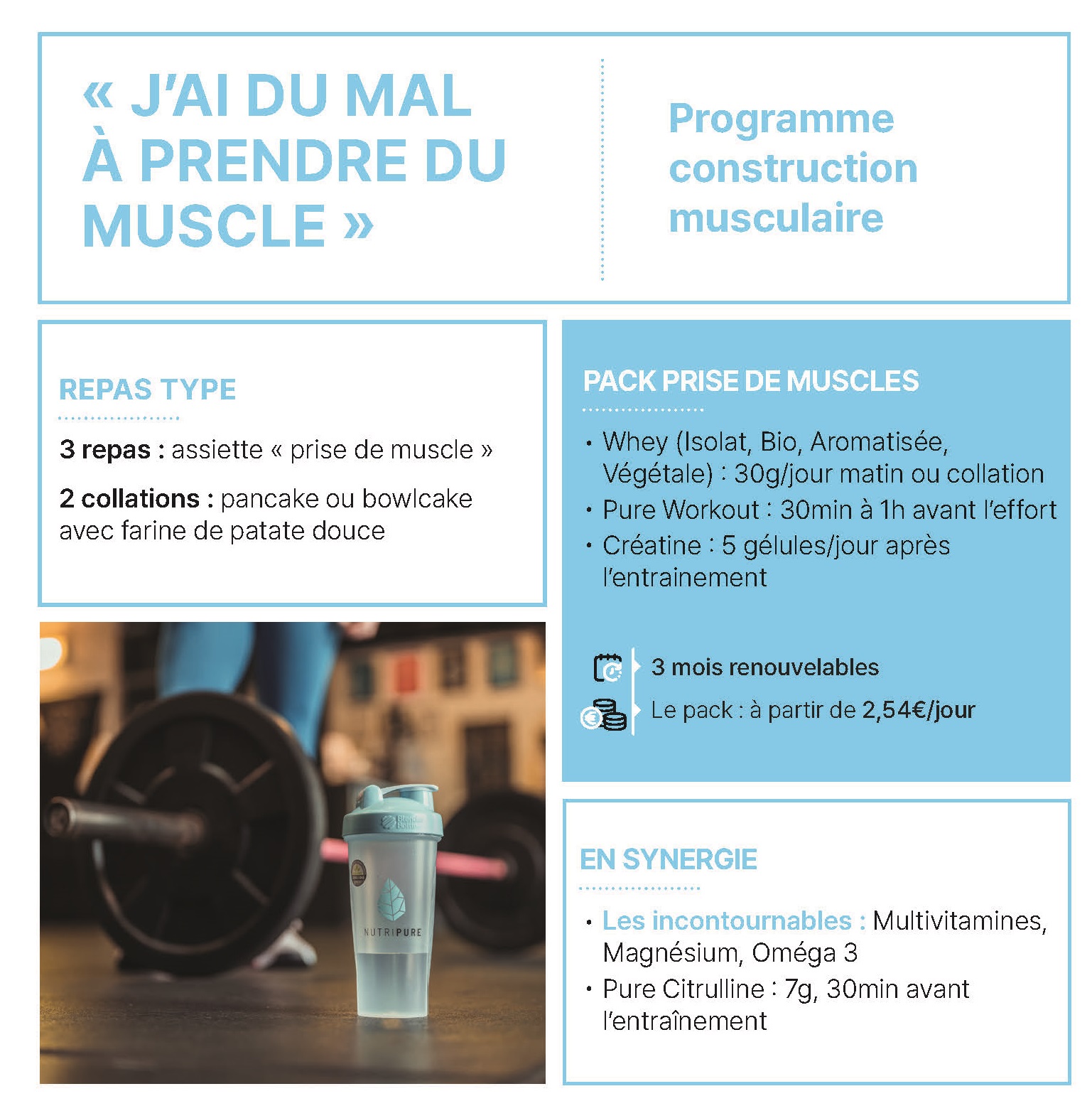 « J'AI DU MAL À PRENDRE DU MUSCLE »

Programme construction musculaire

REPAS TYPE

3 repas : assiette « prise de muscle »

2 collations : pancake ou bowlcake avec farine de patate douce

PACK PRISE DE MUSCLES

• Whey (Isolat, Bio, Aromatisée, Végétale) : 30g/jour matin ou collation
• Pure Workout : 30min à 1h avant l'effort
• Créatine : 5 gélules/jour après l'entrainement

3 mois renouvelables

Le pack : à partir de 2,54€/jour

NUTRIPURE

EN SYNERGIE

• Les incontournables : Multivitamines, Magnésium, Oméga 3
• Pure Citrulline : 7g, 30min avant l'entraînement