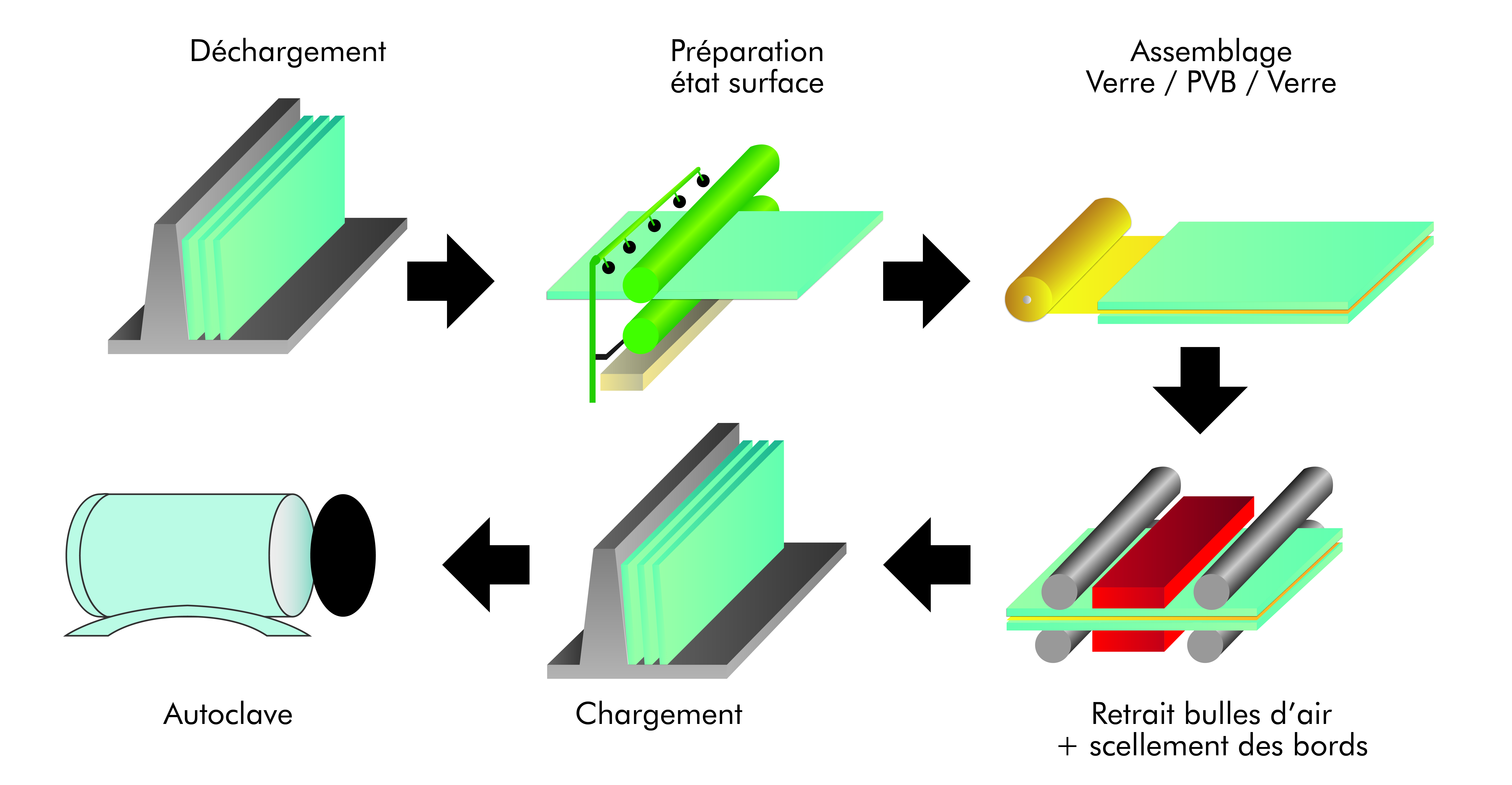 Déchargement

Préparation
état surface

Assemblage
Verre / PVB / Verre

Retrait bulles d'air
+ scellement des bords

Chargement

Autoclave